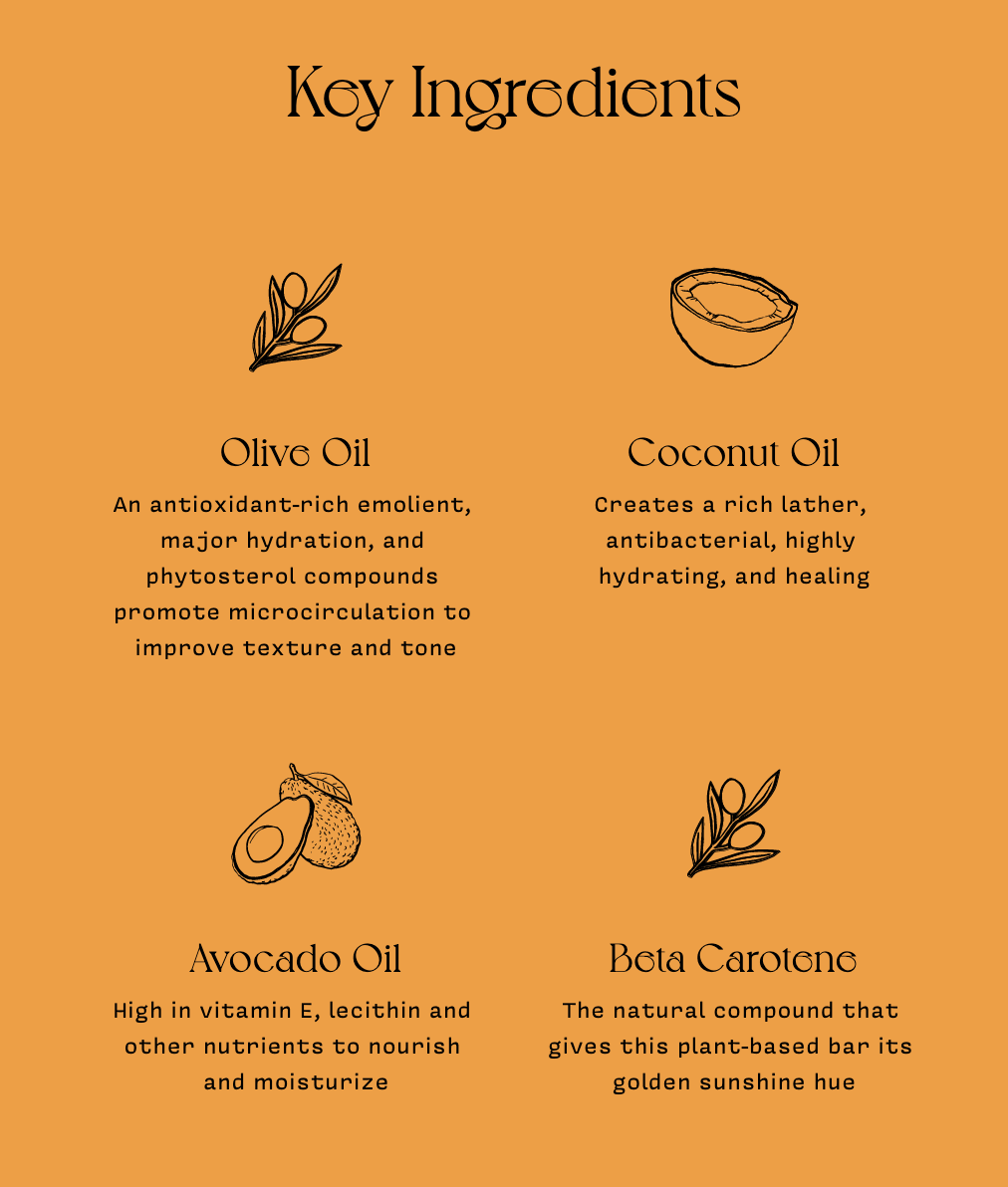 Key Ingredients

Olive Oil

An antioxidant-rich emolient, major hydration, and phytosterol compounds promote microcirculation to improve texture and tone

Coconut Oil

Creates a rich lather, antibacterial, highly hydrating, and healing

Avocado Oil

High in vitamin E, lecithin and other nutrients to nourish and moisturize

Beta Carotene

The natural compound that gives this plant-based bar its golden sunshine hue